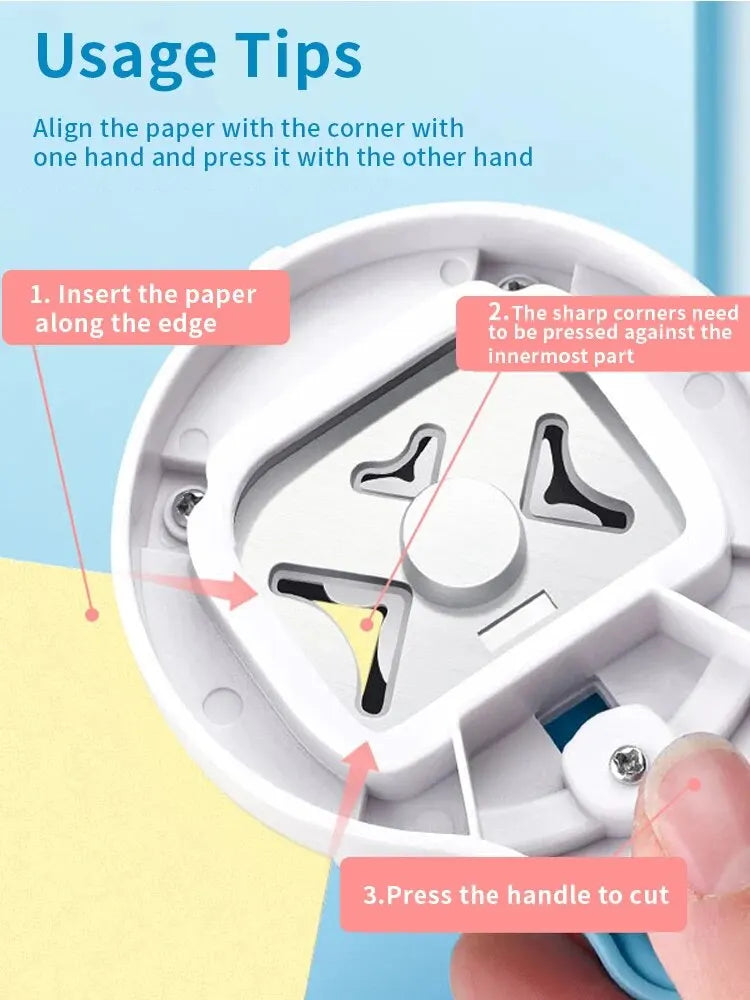 Usage Tips

Align the paper with the corner with one hand and press it with the other hand

1. Insert the paper along the edge

2. The sharp corners need to be pressed against the innermost part

3.Press the handle to cut